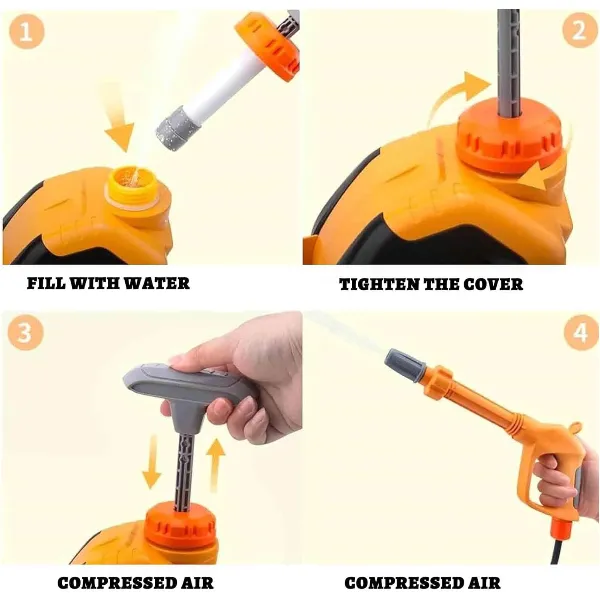 1

FILL WITH WATER

2

TIGHTEN THE COVER

3

COMPRESSED AIR

4

COMPRESSED AIR