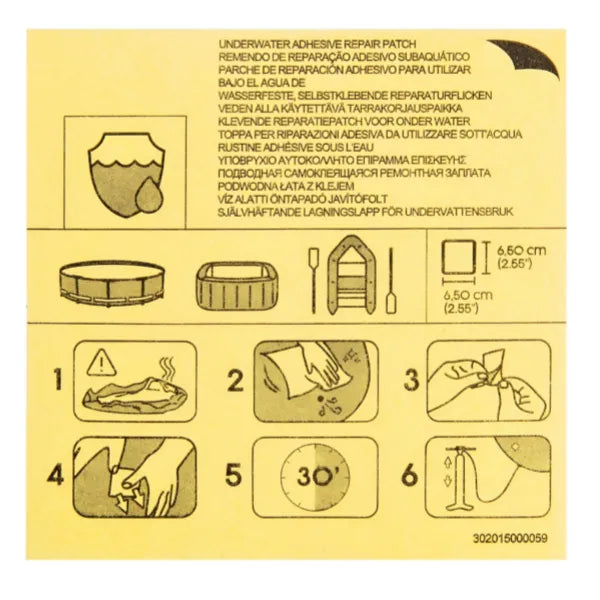 UNDERWATER ADHESIVE REPAIR PATCH
REMENDO DE REPARAÇÃO ADESIVO SUBAQUÁTICO
PARCHE DE REPARACIÓN ADHESIVO PARA UTILIZAR BAJO EL AGUA DE
WASSERFESTE, SELBSTKLEBENDE REPARATURFLICKEN
VEDEN ALLA KÄYTETTÄVÄ TARRAKORJAUSPAIKKA
KLEVENDE REPARATIEPATCH VOOR ONDER WATER
TOPPA PER RIPARAZIONI ADESIVA DA UTILIZZARE SOTT'ACQUA
RUSTINE ADHÉSIVE SOUS L'EAU
ΥΠΟΒΡΥΧΙΟ ΑΥΤΟΚΟΛΛΗΤΟ ΕΠΙΡΑΜΜΑ ΕΠΙΣΚΕΥΗΣ
ПОДВОДНАЯ САМОКЛЕЯЩАЯСЯ РЕМОНТНАЯ ЗАПЛАТА
PODWODNA ŁATA Z KLEJEM
VÍZ ALATTI ÖNTAPADÓ JAVÍTÓFOLT
SJÄLVHÄFTANDE LAGNINGSLAPP FÖR UNDERVATTENSBRUK

6,50 cm (2.55")
6,50 cm (2.55")

1
2
3
4
5
30'
6

302015000059